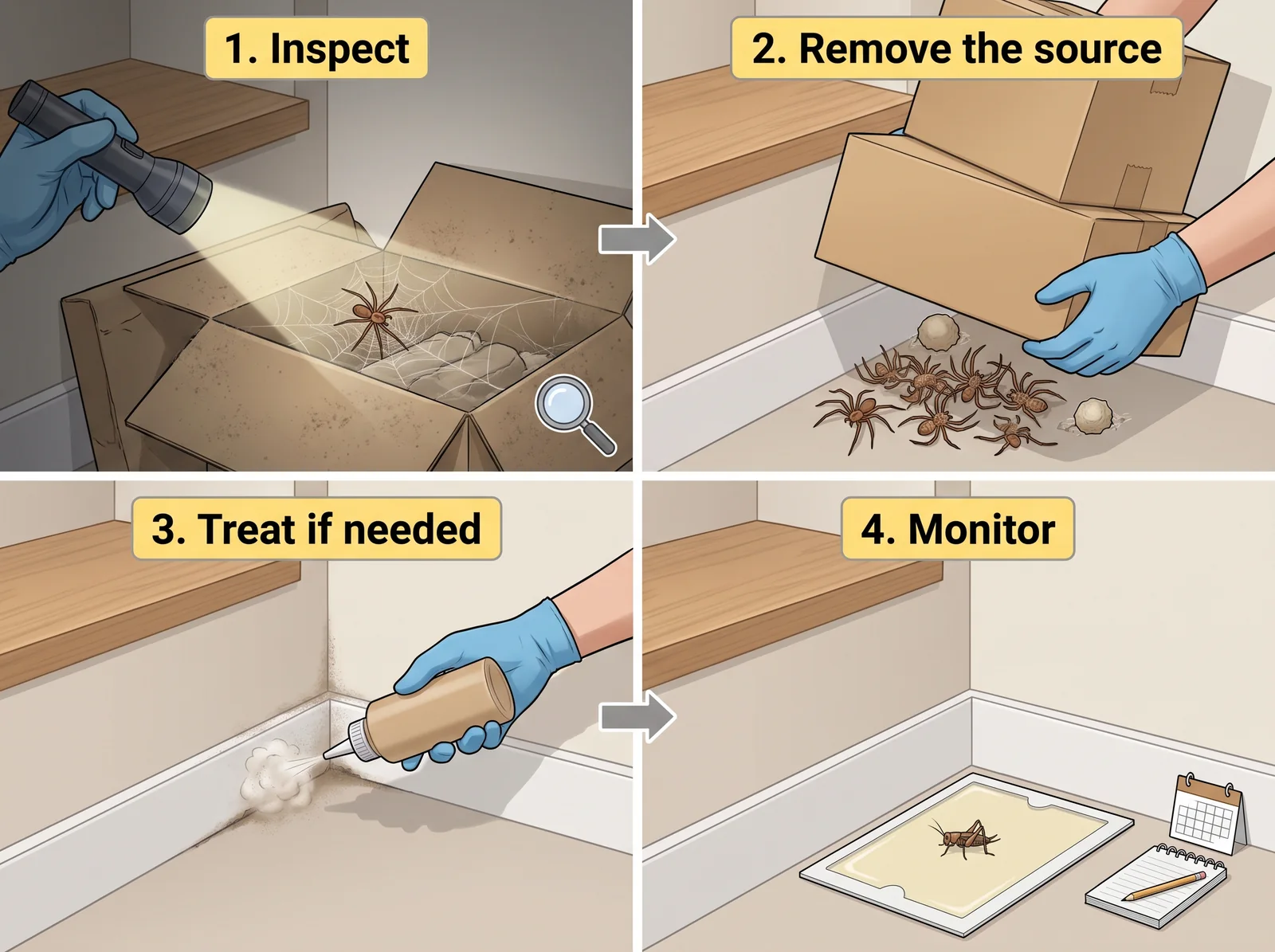 1. Inspect

2. Remove the source

3. Treat if needed

4. Monitor